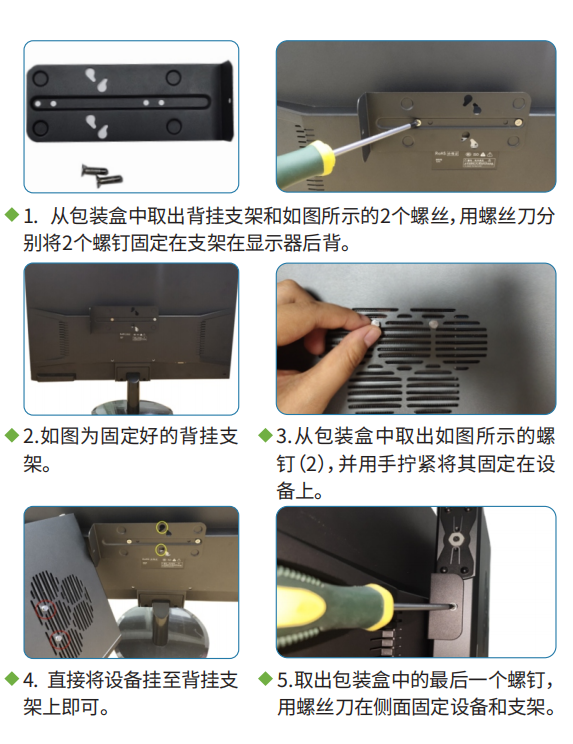 ◆1. 从包装盒中取出背挂支架和如图所示的2个螺丝,用螺丝刀分别将2个螺钉固定在支架在显示器后背。

◆2.如图为固定好的背挂支架。

◆3.从包装盒中取出如图所示的螺钉(2),并用手拧紧将其固定在设备上。

◆4. 直接将设备挂至背挂支架上即可。

◆5.取出包装盒中的最后一个螺钉,用螺丝刀在侧面固定设备和支架。